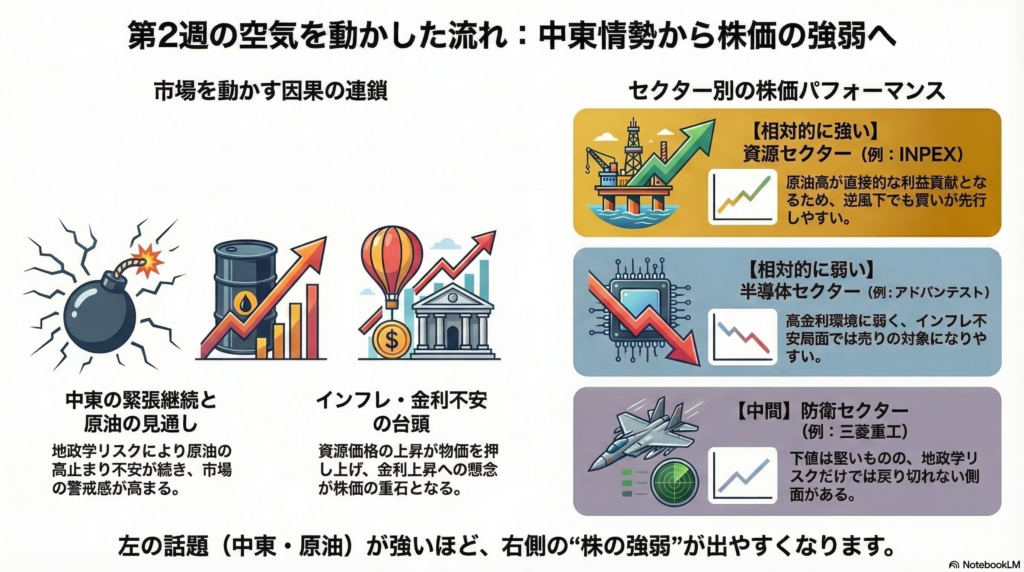 第2週の空気を動かした流れ：中東情勢から株価の強弱へ

市場を動かす因果の連鎖

中東の緊張継続と原油の見通し

地政学リスクにより原油の高止まり不安が続き、市場の警戒感が高まる。

インフレ・金利不安の台頭

資源価格の上昇が物価を押し上げ、金利上昇への懸念が株価の重石となる。

セクター別の株価パフォーマンス

【相対的に強い】
資源セクター（例：INPEX）

原油高が直接的な利益貢献となるため、逆風下でも買いが先行しやすい。

【相対的に弱い】
半導体セクター（例：アドバンテスト）

高金利環境に弱く、インフレ不安局面では売りの対象になりやすい。

【中間】防衛セクター
（例：三菱重工）

下値は堅いものの、地政学リスクだけでは戻り切れない側面がある。

左の話題（中東・原油）が強いほど、右側の“株の強弱”が出やすくなります。

NotebookLM